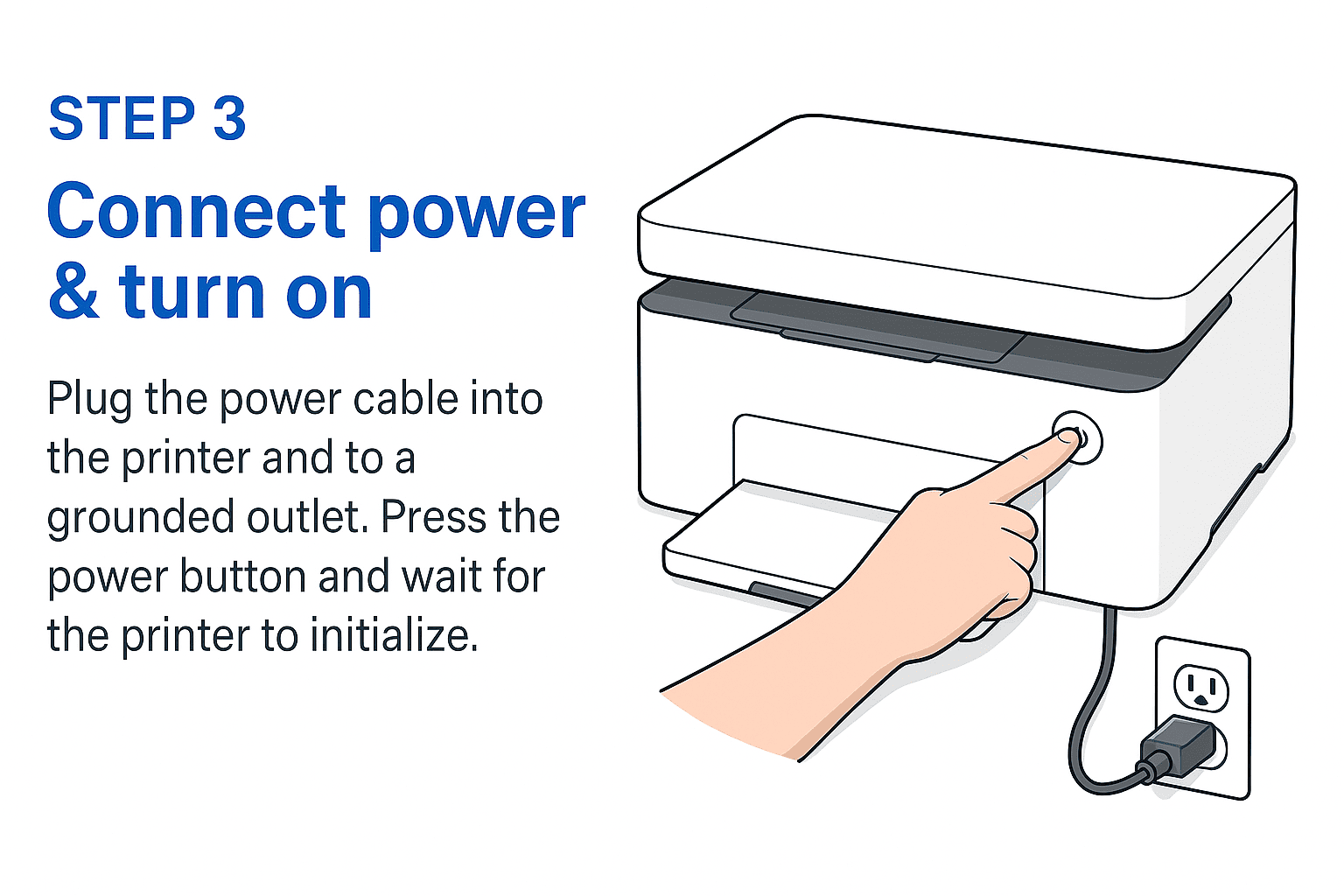 STEP 3

Connect power & turn on

Plug the power cable into the printer and to a grounded outlet. Press the power button and wait for the printer to initialize.